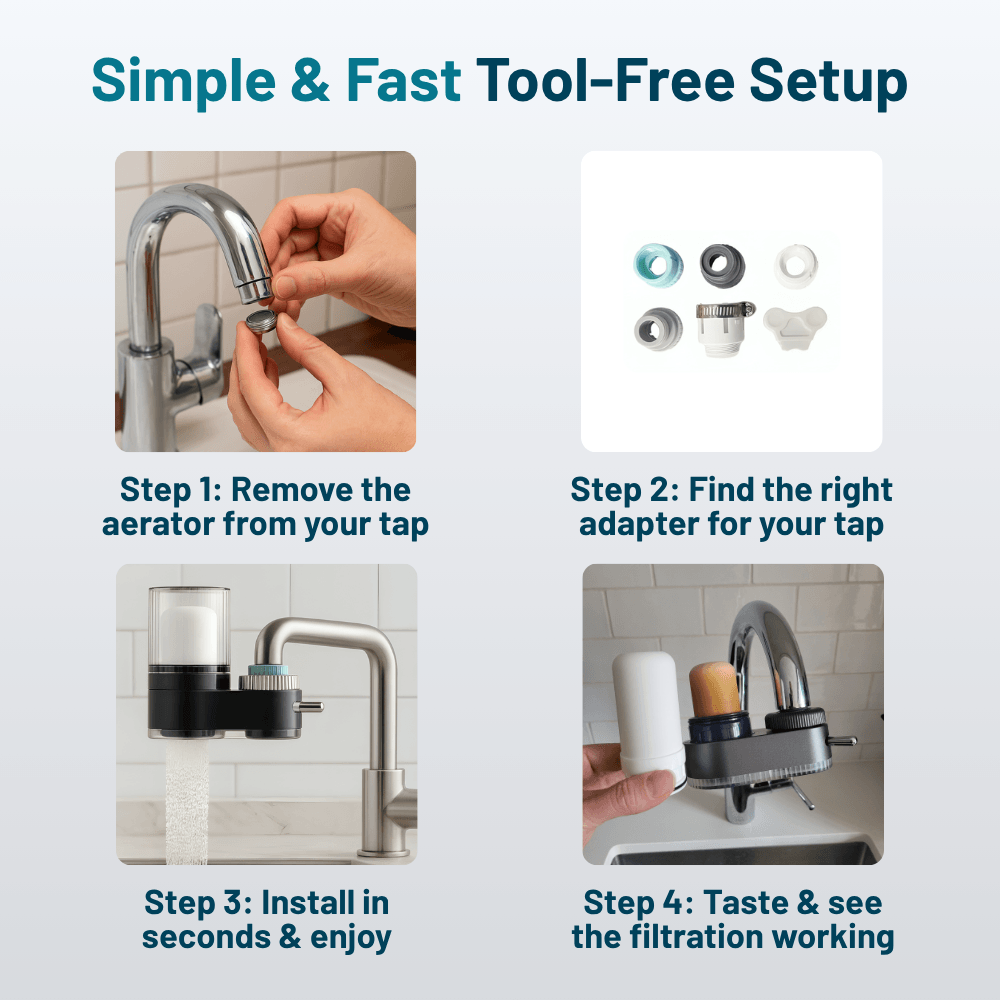 Simple & Fast Tool-Free Setup

Step 1: Remove the aerator from your tap

Step 2: Find the right adapter for your tap

Step 3: Install in seconds & enjoy

Step 4: Taste & see the filtration working