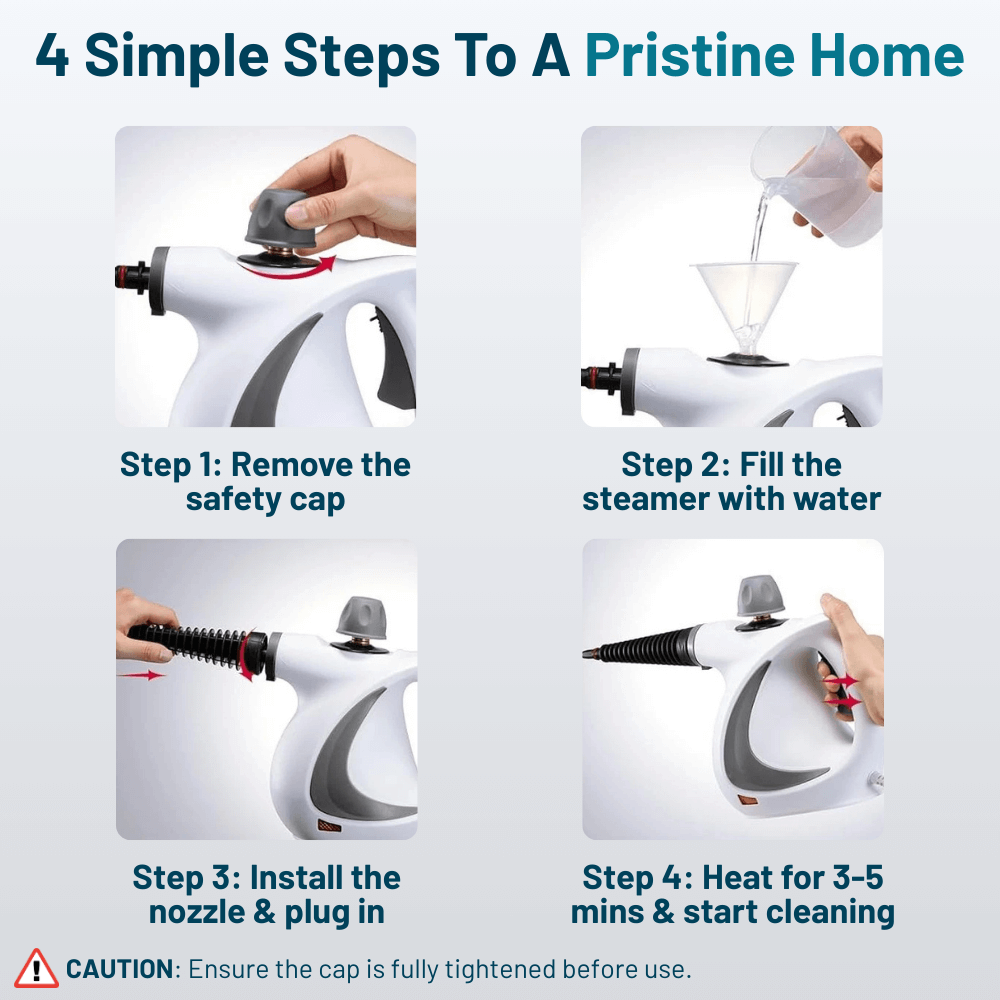 4 Simple Steps To A Pristine Home

Step 1: Remove the safety cap

Step 2: Fill the steamer with water

Step 3: Install the nozzle & plug in

Step 4: Heat for 3-5 mins & start cleaning

CAUTION: Ensure the cap is fully tightened before use.