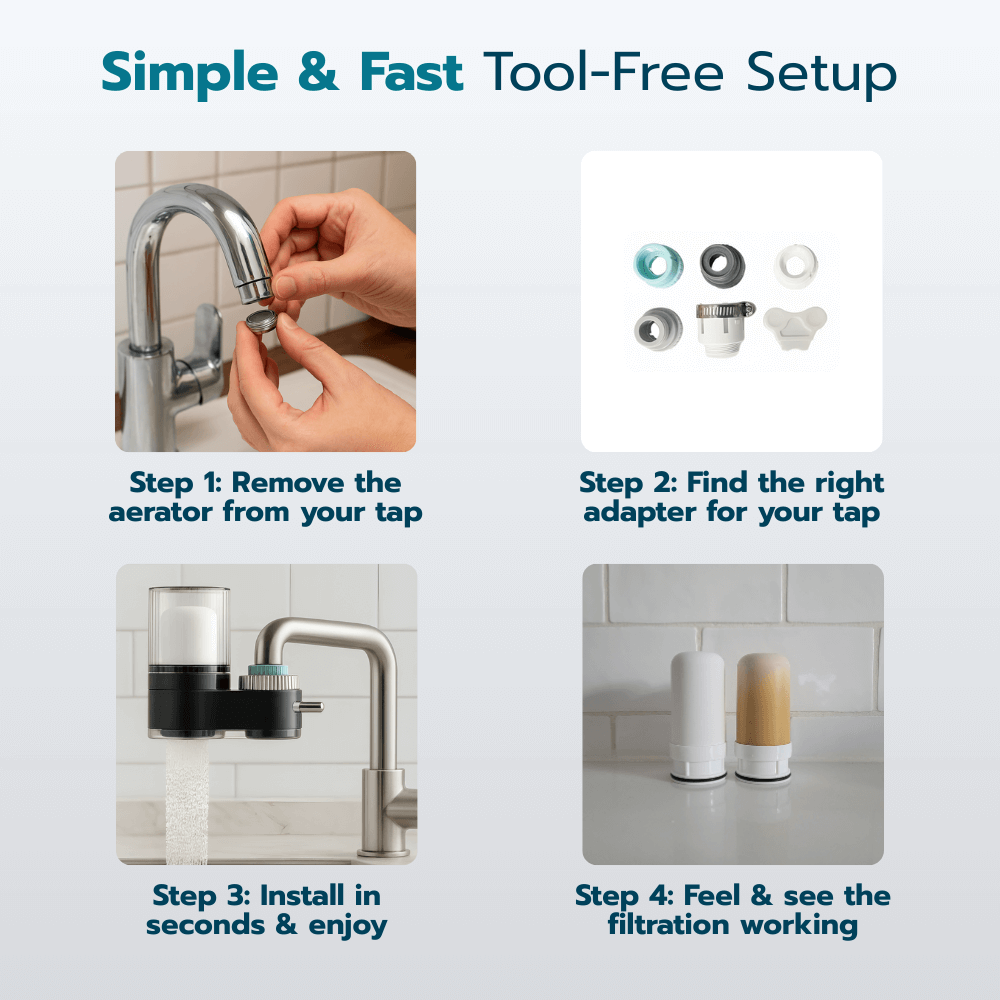 Simple & Fast Tool-Free Setup

Step 1: Remove the aerator from your tap

Step 2: Find the right adapter for your tap

Step 3: Install in seconds & enjoy

Step 4: Feel & see the filtration working