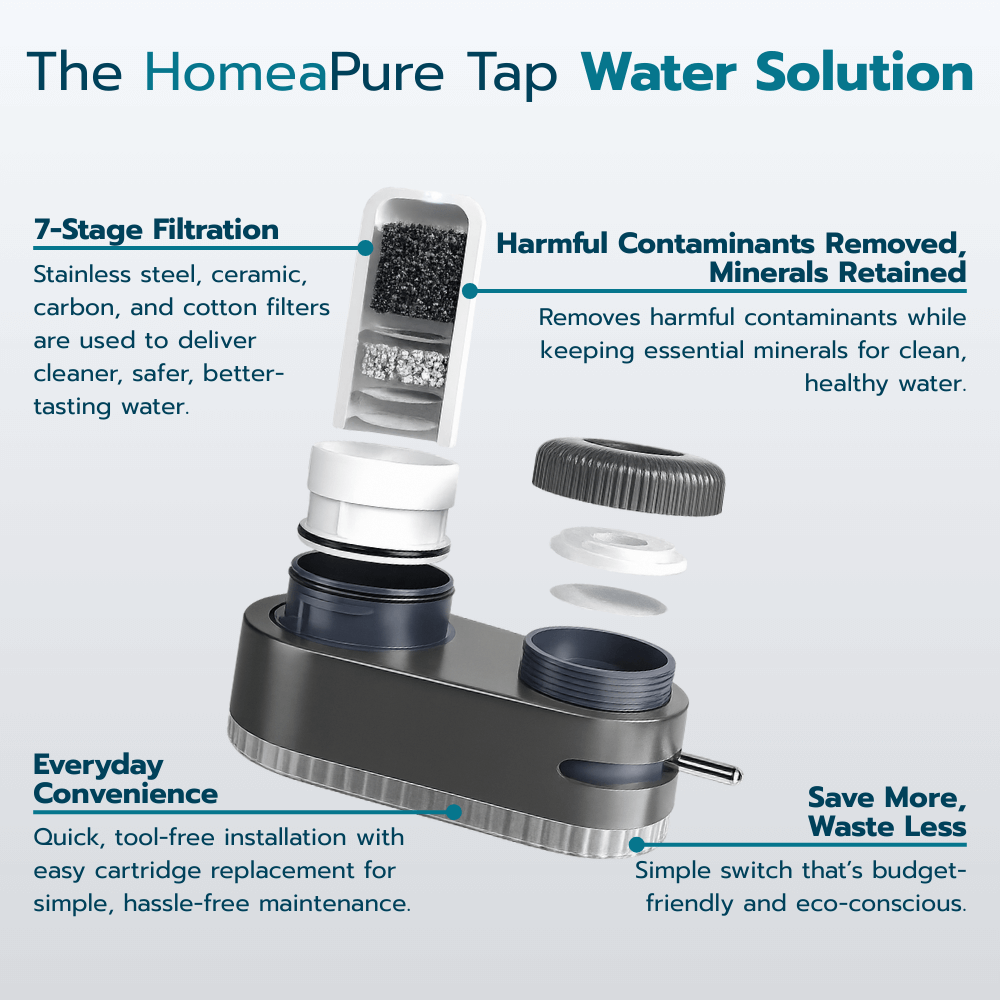 The HomeaPure Tap Water Solution

7-Stage Filtration

Stainless steel, ceramic, carbon, and cotton filters are used to deliver cleaner, safer, better-tasting water.

Harmful Contaminants Removed, Minerals Retained

Removes harmful contaminants while keeping essential minerals for clean, healthy water.

Everyday Convenience

Quick, tool-free installation with easy cartridge replacement for simple, hassle-free maintenance.

Save More, Waste Less

Simple switch that's budget-friendly and eco-conscious.